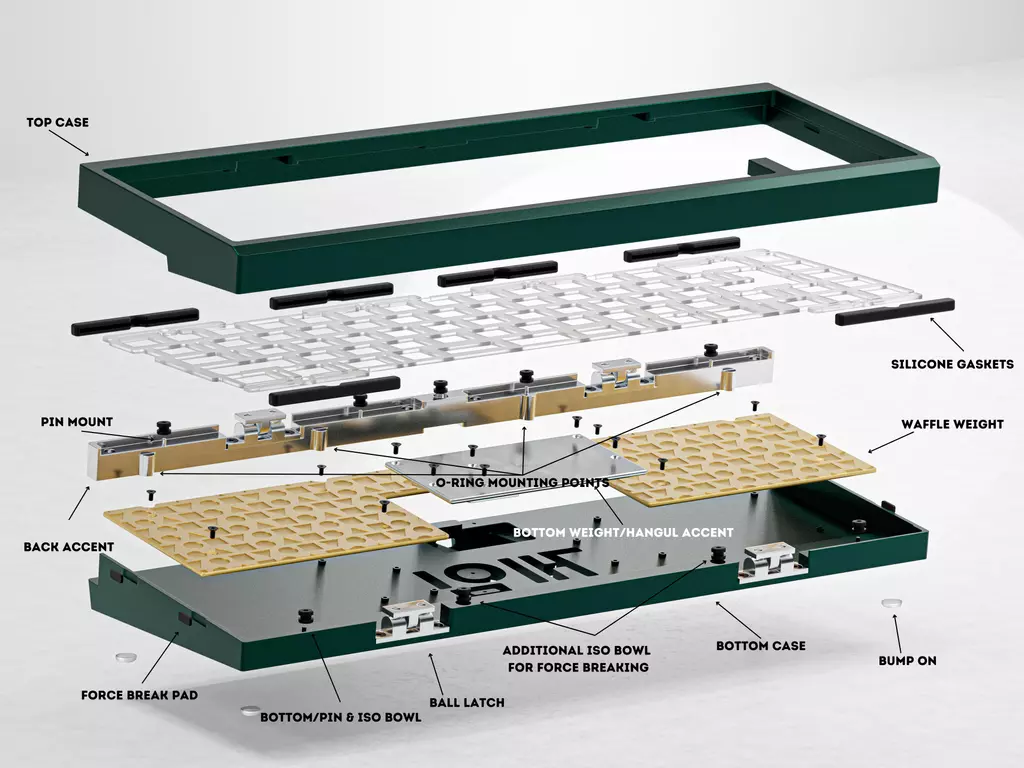 TOP CASE

SILICONE GASKETS

PIN MOUNT

WAFFLE WEIGHT

O-RING MOUNTING POINTS

BACK ACCENT

BOTTOM WEIGHT/HANGUL ACCENT

ADDITIONAL ISO BOWL FOR FORCE BREAKING

BOTTOM CASE

BUMP ON

FORCE BREAK PAD

BALL LATCH

BOTTOM/PIN & ISO BOWL