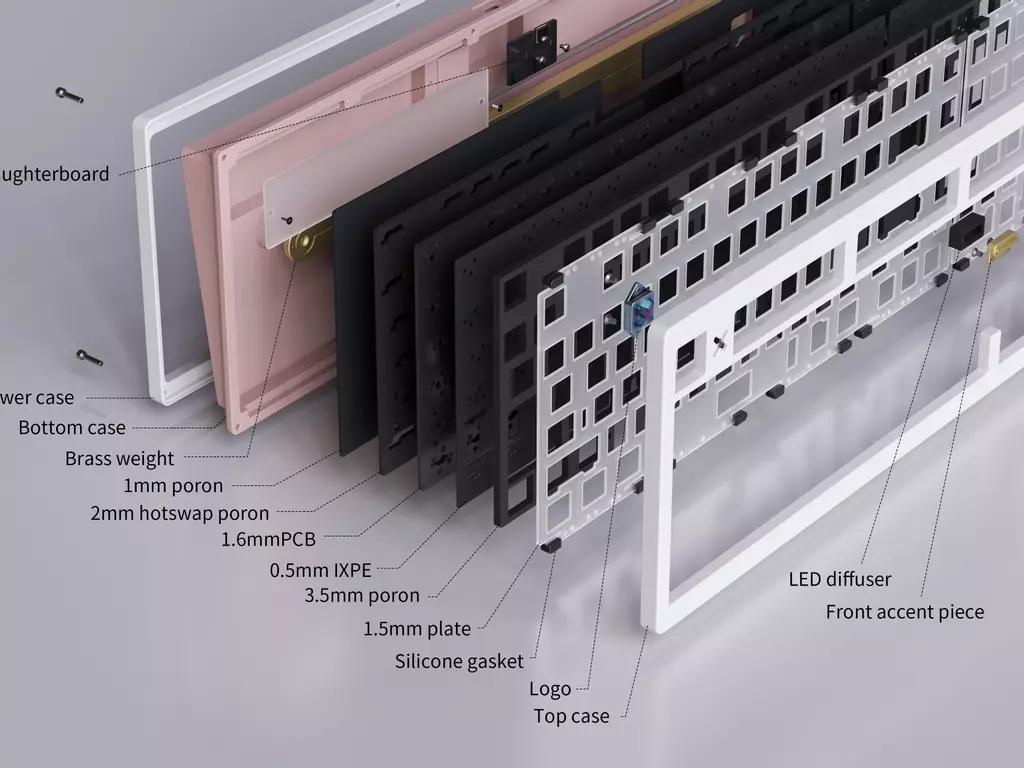 ughterboard

wer case

Bottom case

Brass weight

1mm poron

2mm hotswap poron

1.6mmPCB

0.5mm IXPE

3.5mm poron

1.5mm plate

Silicone gasket

Logo

Top case

LED diffuser

Front accent piece