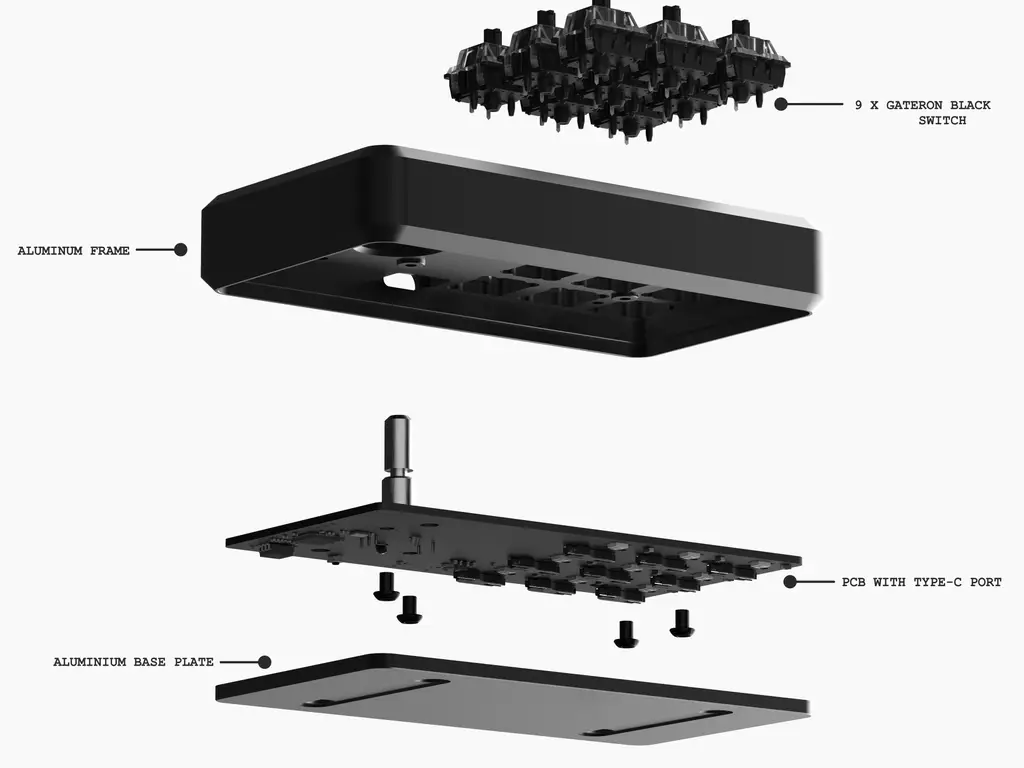 9 X GATERON BLACK SWITCH

ALUMINUM FRAME

PCB WITH TYPE-C PORT

ALUMINIUM BASE PLATE